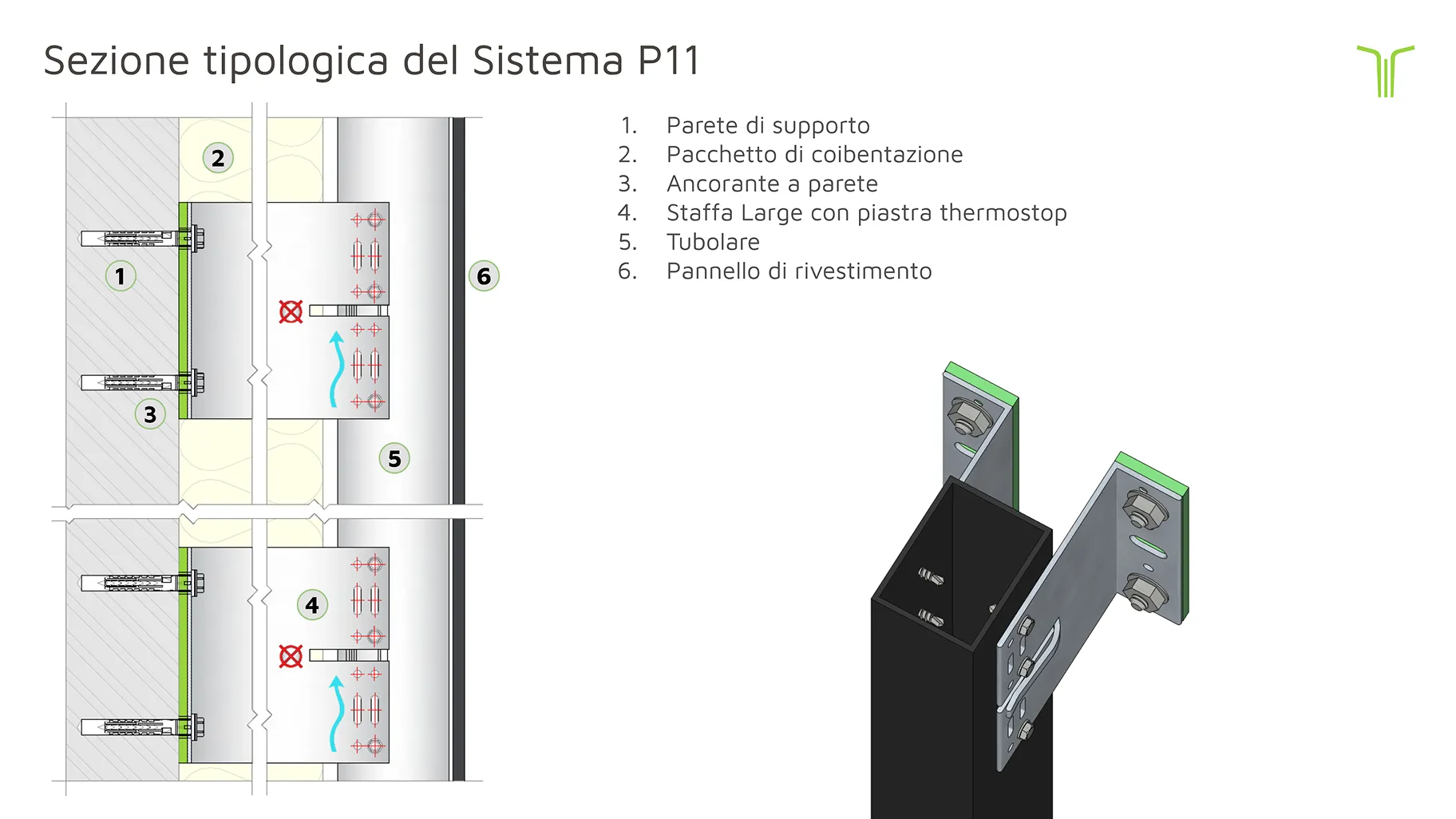 Sezione tipologica del Sistema P11

2

1

6

3

5

4

1. Parete di supporto
2. Pacchetto di coibentazione
3. Ancorante a parete
4. Staffa Large con piastra thermostop
5. Tubolare
6. Pannello di rivestimento