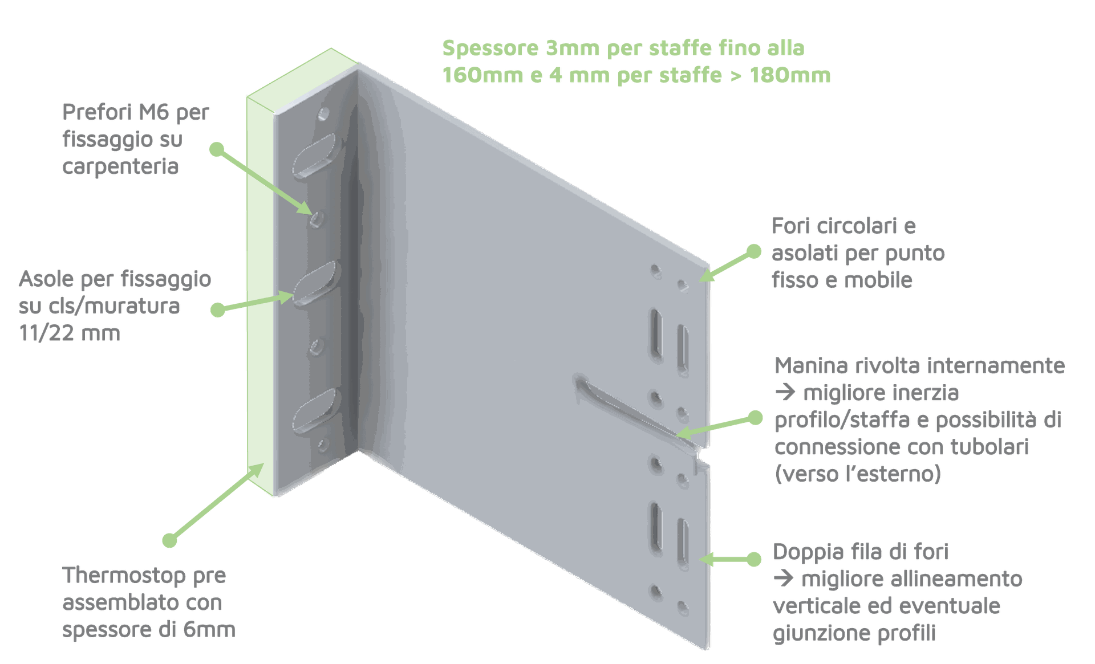 Spessore 3mm per staffe fino alla 160mm e 4 mm per staffe > 180mm

Prefori M6 per fissaggio su carpenteria

Asole per fissaggio su cls/muratura 11/22 mm

Thermostop pre assemblato con spessore di 6mm

Fori circolari e asolati per punto fisso e mobile

Manina rivolta internamente → migliore inerzia profilo/staffa e possibilità di connessione con tubolari (verso l'esterno)

Doppia fila di fori → migliore allineamento verticale ed eventuale giunzione profili